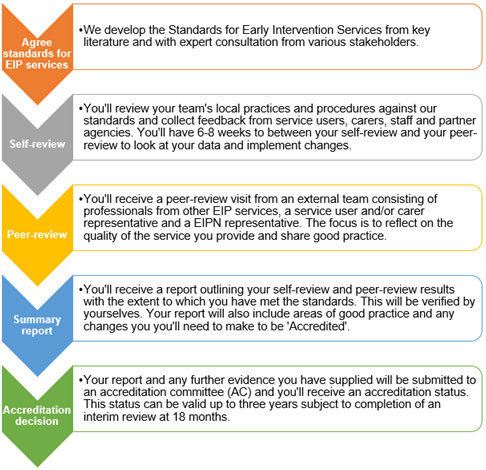 Agree standards for EIP services

•We develop the Standards for Early Intervention Services from key literature and with expert consultation from various stakeholders.

Self-review

•You'll review your team's local practices and procedures against our standards and collect feedback from service users, carers, staff and partner agencies. You'll have 6-8 weeks to between your self-review and your peer-review to look at your data and implement changes.

Peer-review

•You'll receive a peer-review visit from an external team consisting of professionals from other EIP services, a service user and/or carer representative and a EIPN representative. The focus is to reflect on the quality of the service you provide and share good practice.

Summary report

•You'll receive a report outlining your self-review and peer-review results with the extent to which you have met the standards. This will be verified by yourselves. Your report will also include areas of good practice and any changes you you'll need to make to be 'Accredited'.

Accreditation decision

•Your report and any further evidence you have supplied will be submitted to an accreditation committee (AC) and you'll receive an accreditation status. This status can be valid up to three years subject to completion of an interim review at 18 months.